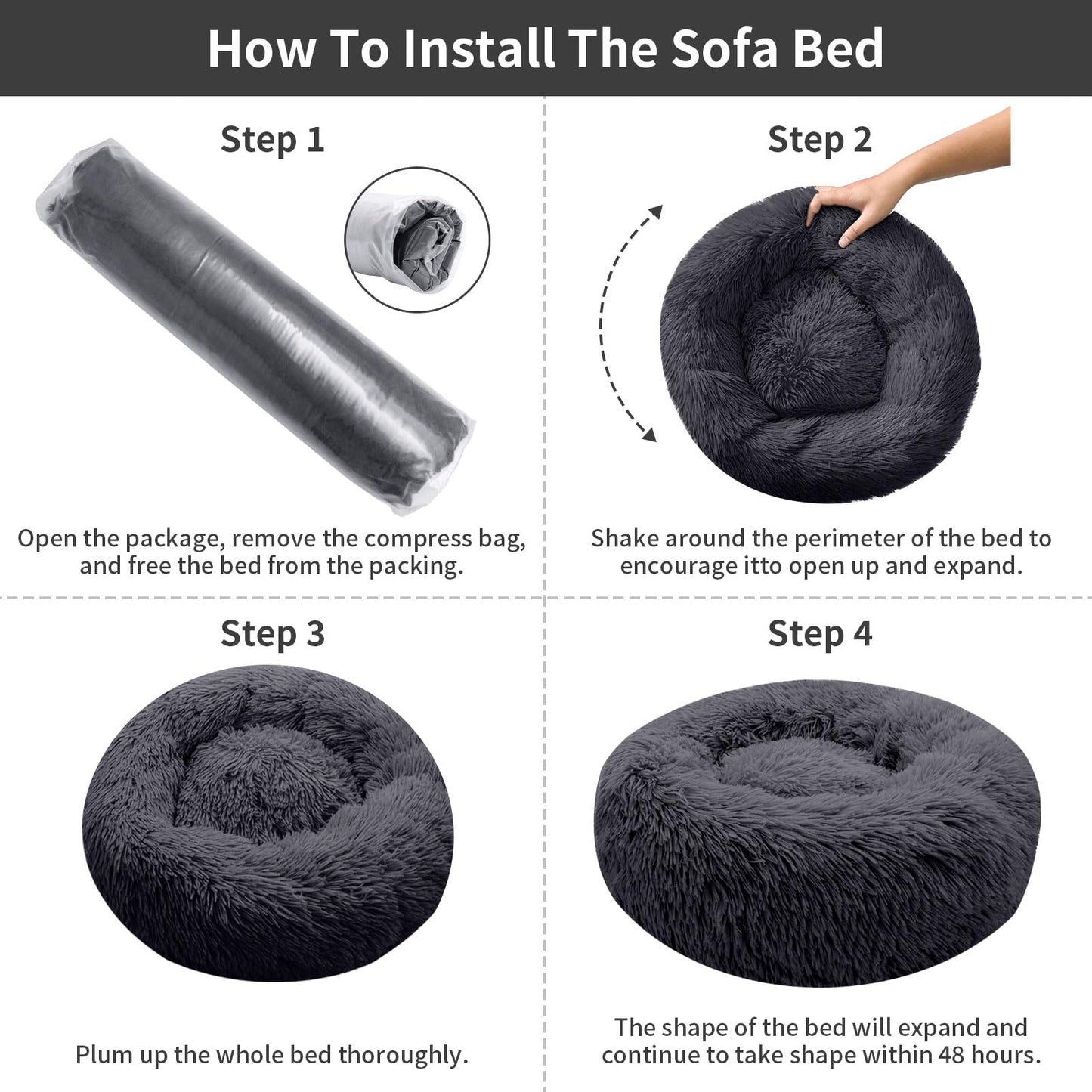 How To Install The Sofa Bed

Step 1

Open the package, remove the compress bag, and free the bed from the packing.

Step 2

Shake around the perimeter of the bed to encourage itto open up and expand.

Step 3

Plum up the whole bed thoroughly.

Step 4

The shape of the bed will expand and continue to take shape within 48 hours.